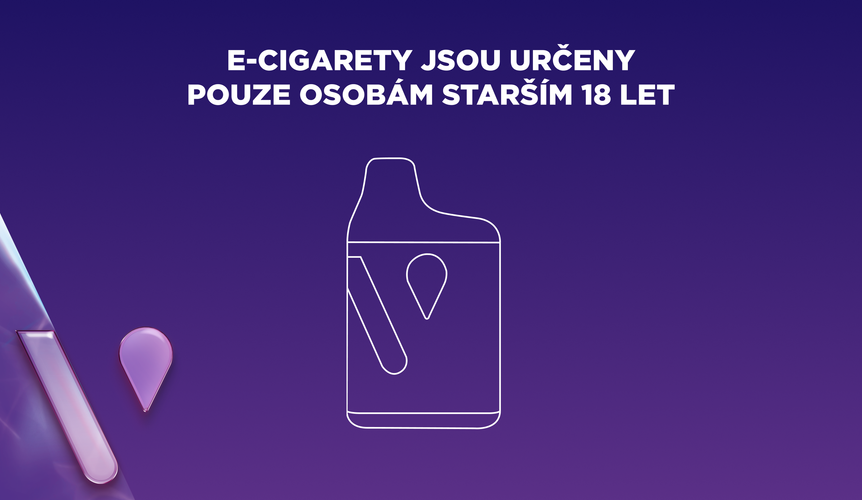 E-CIGARETY JSOU URČENY POUZE OSOBÁM STARŠÍM 18 LET