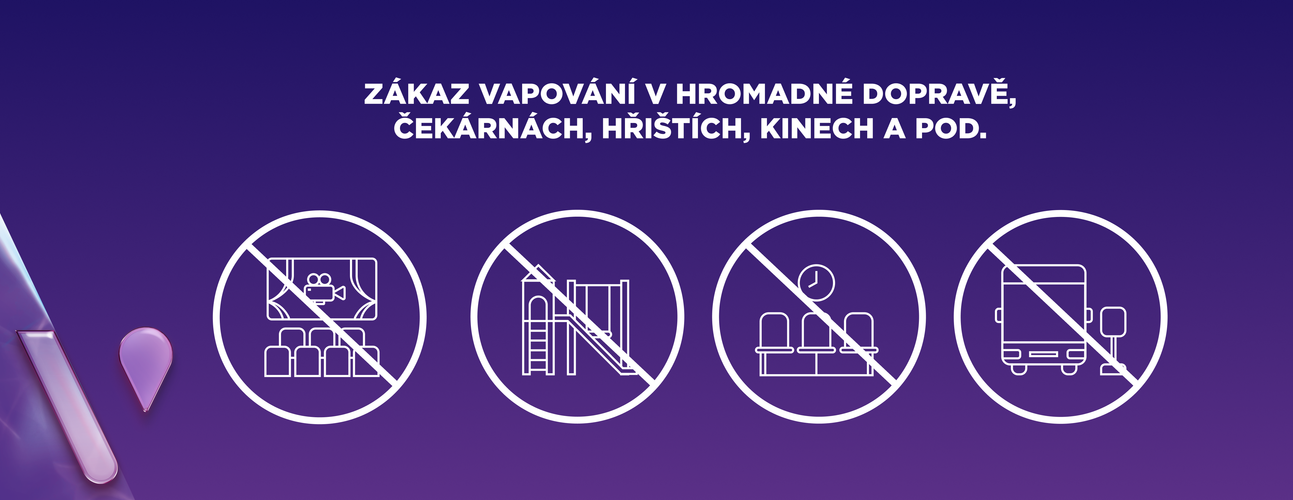 ZÁKAZ VAPOVÁNÍ V HROMADNÉ DOPRAVĚ, ČEKÁRNÁCH, HŘIŠTÍCH, KINECH A POD.